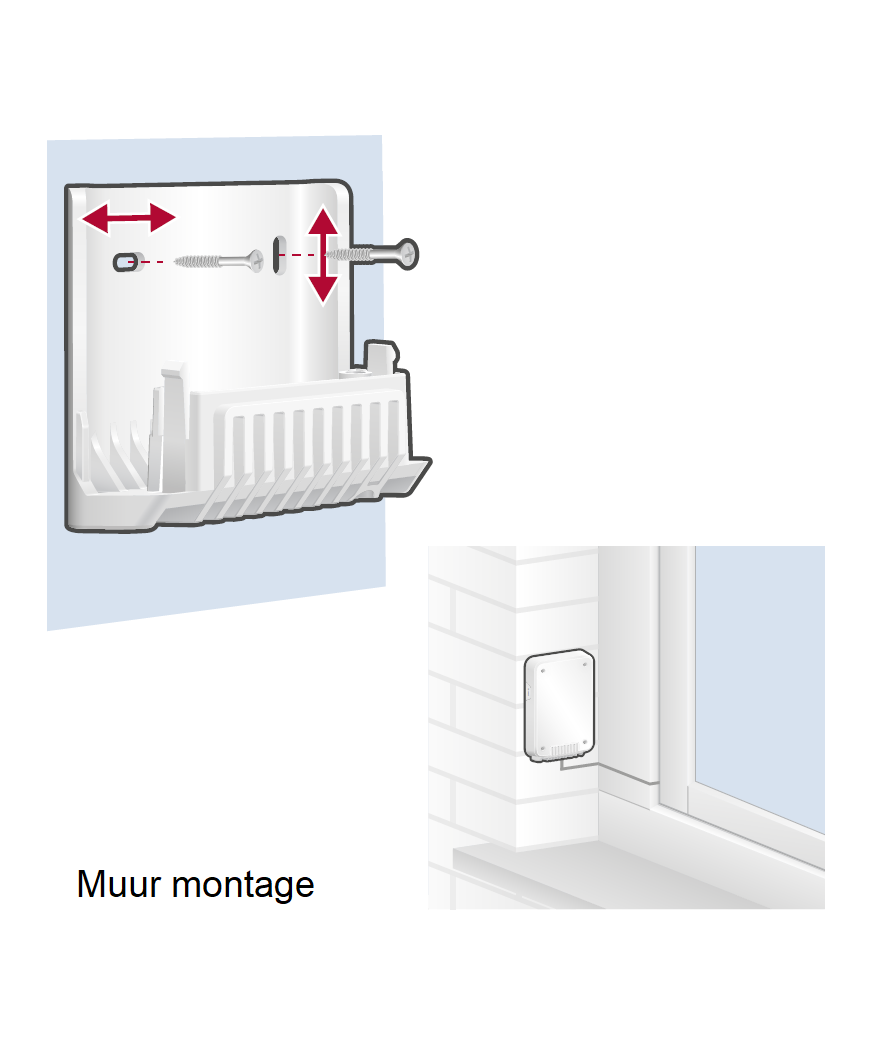 Muur montage